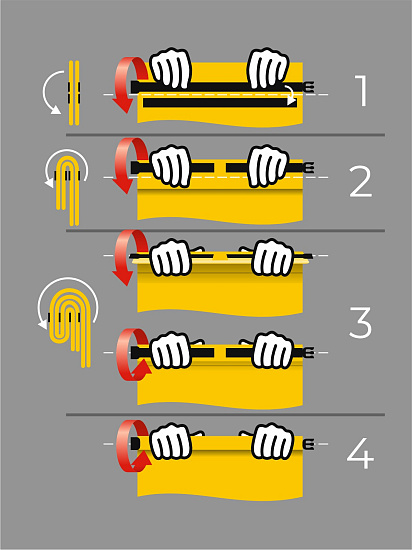 1

2

3

4