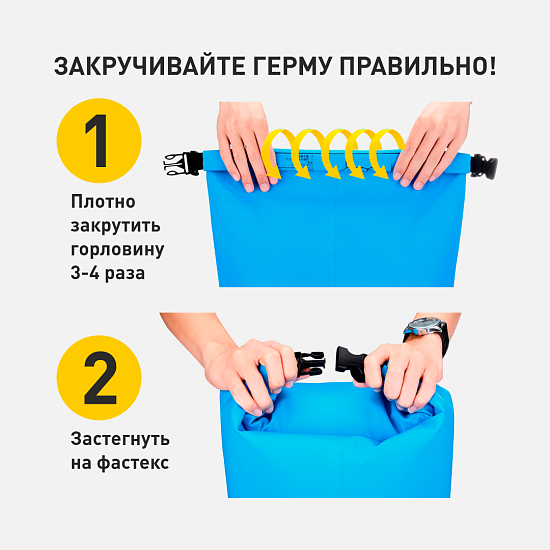 ЗАКРУЧИВАЙТЕ ГЕРМУ ПРАВИЛЬНО!

1

Плотно закрутить горловину 3-4 раза

2

Застегнуть на фастекс