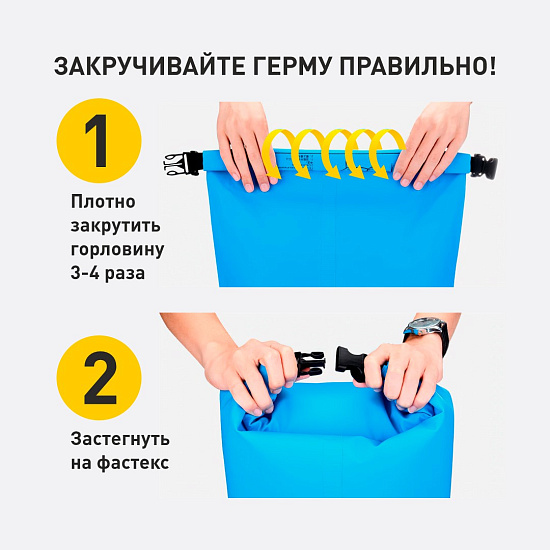 ЗАКРУЧИВАЙТЕ ГЕРМУ ПРАВИЛЬНО!

1

Плотно закрутить горловину 3-4 раза

2

Застегнуть на фастекс