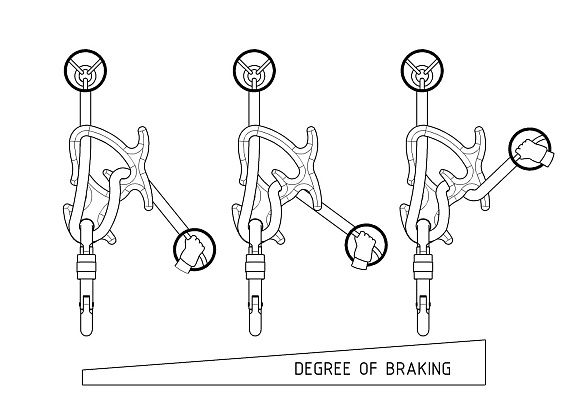 DEGREE OF BRAKING